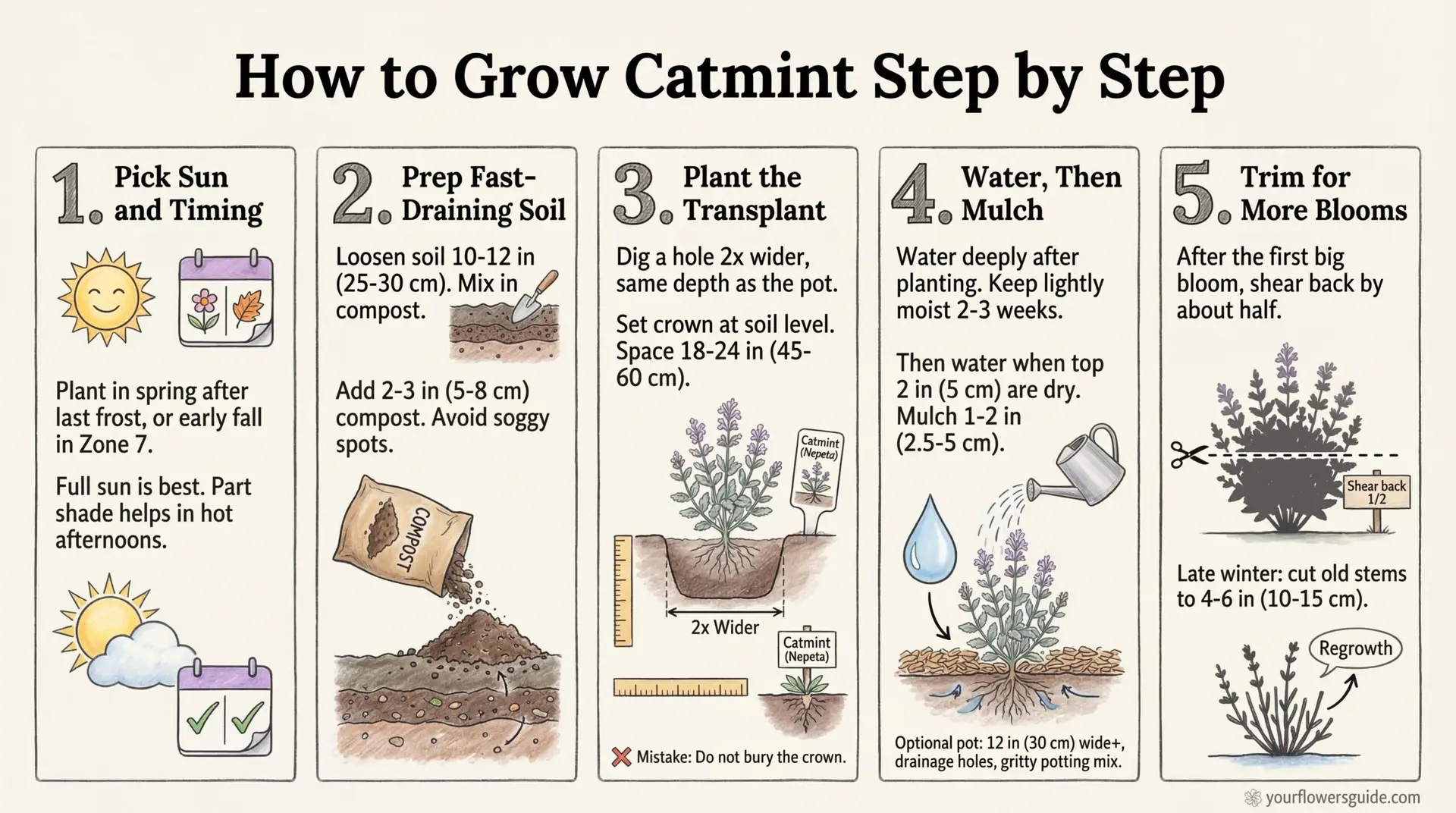 How to Grow Catmint Step by Step

1. Pick Sun and Timing

Plant in spring after last frost, or early fall in Zone 7.

Full sun is best. Part shade helps in hot afternoons.

2. Prep Fast-Draining Soil

Loosen soil 10-12 in (25-30 cm). Mix in compost.

Add 2-3 in (5-8 cm) compost. Avoid soggy spots.

COMPOST

3. Plant the Transplant

Dig a hole 2x wider, same depth as the pot.

Set crown at soil level. Space 18-24 in (45-60 cm).

Catmint (Nepeta)

2x Wider

Catmint (Nepeta)

Mistake: Do not bury the crown.

4. Water, Then Mulch

Water deeply after planting. Keep lightly moist 2-3 weeks.

Then water when top 2 in (5 cm) are dry. Mulch 1-2 in (2.5-5 cm).

Optional pot: 12 in (30 cm) wide+, drainage holes, gritty potting mix.

5. Trim for More Blooms

After the first big bloom, shear back by about half.

Shear back 1/2

Late winter: cut old stems to 4-6 in (10-15 cm).

Regrowth

yourflowersguide.com